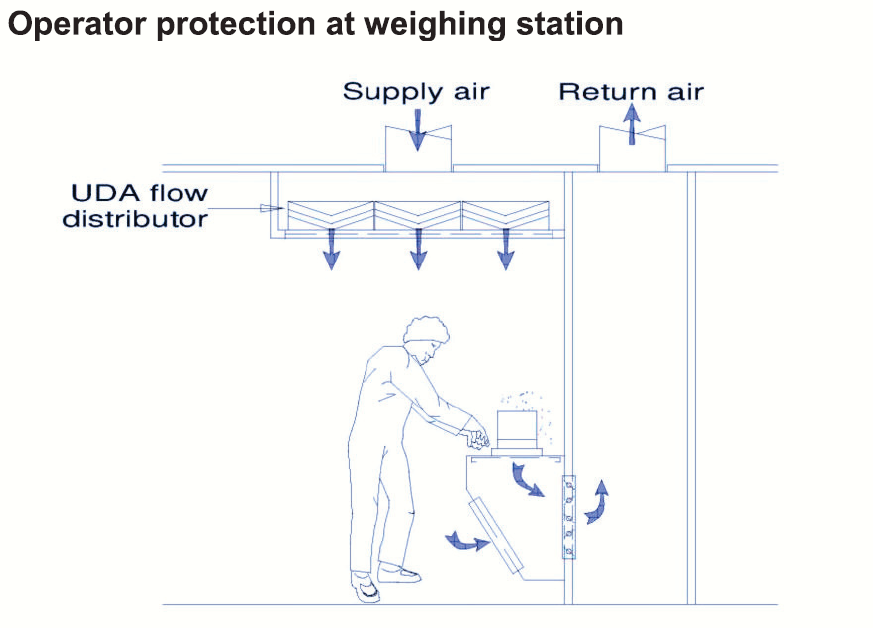 Operator protection at weighing station

Supply air

Return air

UDA flow distributor